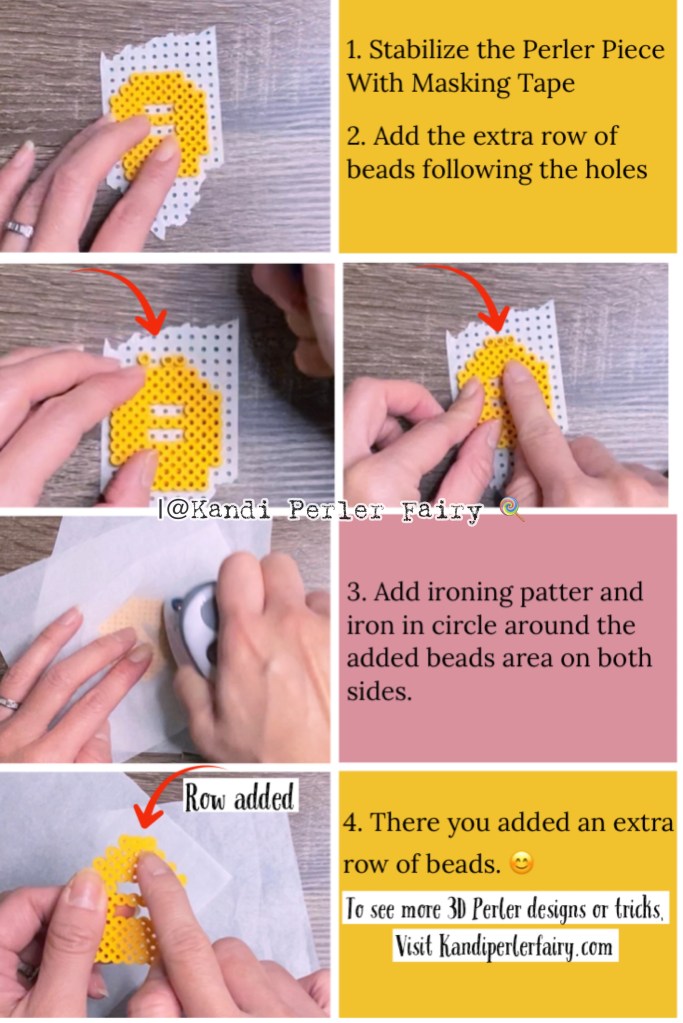 1. Stabilize the Perler Piece With Masking Tape

2. Add the extra row of beads following the holes

|@Kandi Perler Fairy 🍭

3. Add ironing patter and iron in circle around the added beads area on both sides.

Row added

4. There you added an extra row of beads. 😊

To see more 3D Perler designs or tricks, Visit Kandiperlerfairy.com